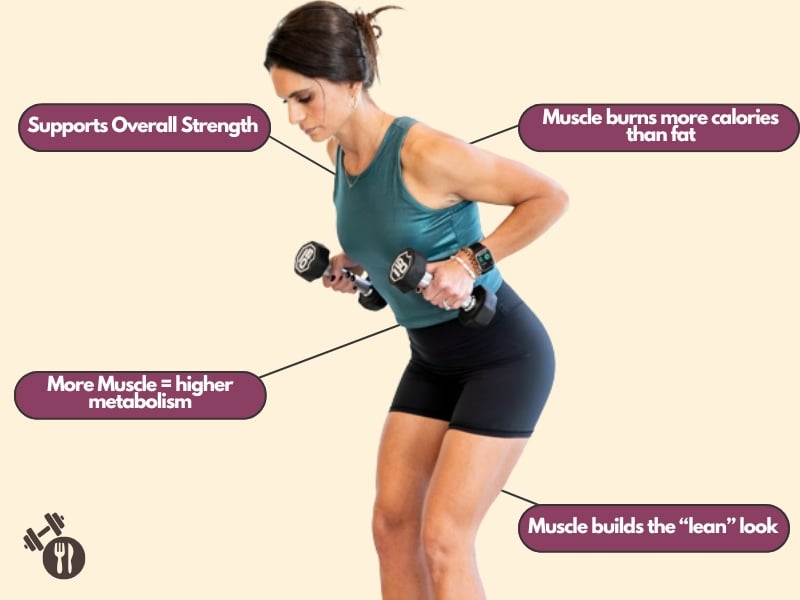 Supports Overall Strength

Muscle burns more calories than fat

More Muscle = higher metabolism

Muscle builds the “lean” look